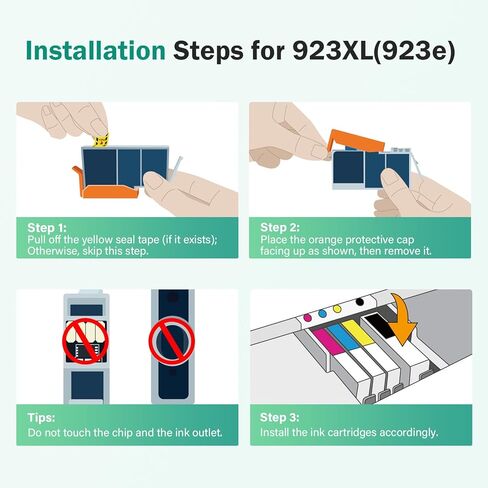 Installation Steps for 923XL(923e)

Step 1:
Pull off the yellow seal tape (if it exists); Otherwise, skip this step.

Step 2:
Place the orange protective cap facing up as shown, then remove it.

Tips:
Do not touch the chip and the ink outlet.

Step 3:
Install the ink cartridges accordingly.