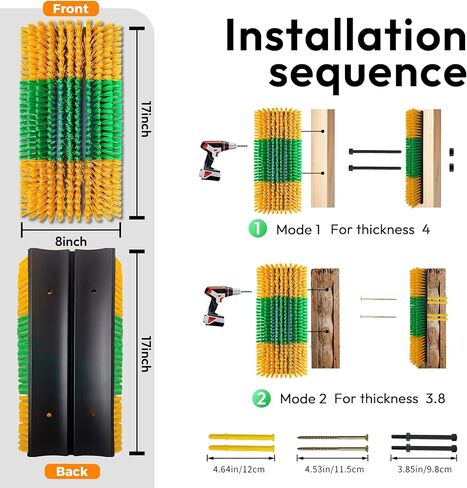 Front

17inch

8inch

17inch

Back

Installation sequence

1 Mode 1 For thickness 4

2 Mode 2 For thickness 3.8

4.64in/12cm

4.53in/11.5cm

3.85in/9.8cm