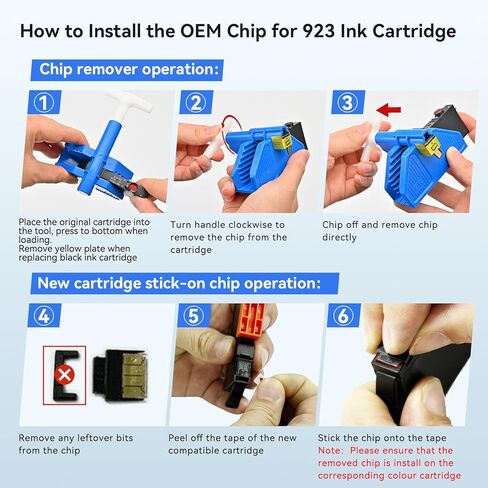 How to Install the OEM Chip for 923 Ink Cartridge

Chip remover operation:

①

Place the original cartridge into the tool, press to bottom when loading.
Remove yellow plate when replacing black ink cartridge

②

Turn handle clockwise to remove the chip from the cartridge

③

Chip off and remove chip directly

New cartridge stick-on chip operation:

④

Remove any leftover bits from the chip

⑤

Peel off the tape of the new compatible cartridge

⑥

Stick the chip onto the tape
Note: Please ensure that the removed chip is install on the corresponding colour cartridge