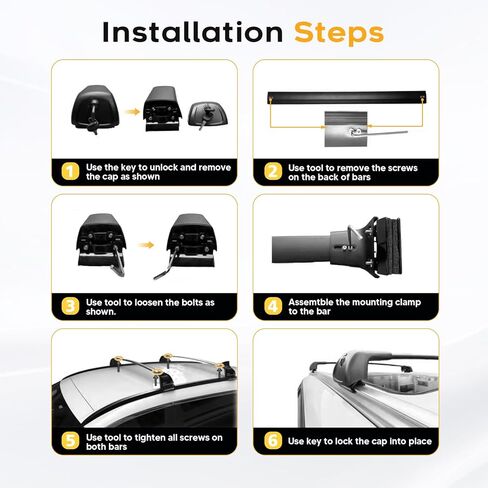 Installation Steps

1 Use the key to unlock and remove the cap as shown

2 Use tool to remove the screws on the back of bars

3 Use tool to loosen the bolts as shown.

4 Assemble the mounting clamp to the bar

5 Use tool to tighten all screws on both bars

6 Use key to lock the cap into place