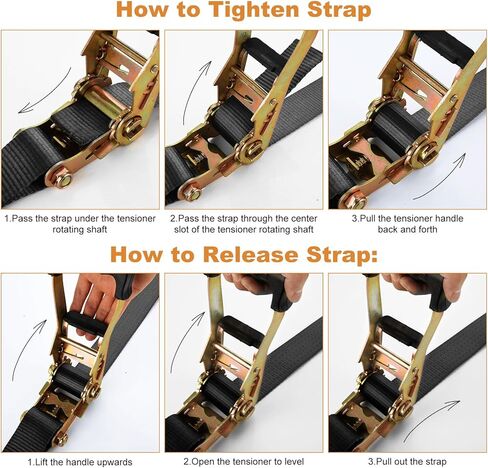 How to Tighten Strap

1.Pass the strap under the tensioner rotating shaft

2.Pass the strap through the center slot of the tensioner rotating shaft

3.Pull the tensioner handle back and forth

How to Release Strap:

1.Lift the handle upwards

2.Open the tensioner to level

3.Pull out the strap