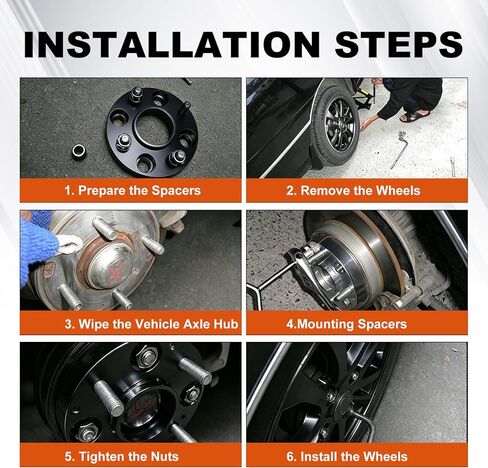 INSTALLATION STEPS

1. Prepare the Spacers

2. Remove the Wheels

3. Wipe the Vehicle Axle Hub

4.Mounting Spacers

5. Tighten the Nuts

6. Install the Wheels