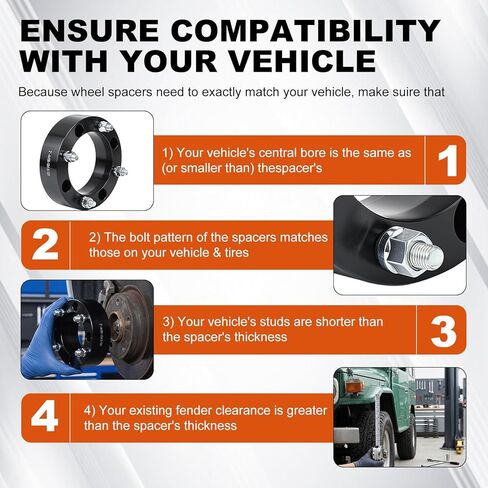 ENSURE COMPATIBILITY WITH YOUR VEHICLE

Because wheel spacers need to exactly match your vehicle, make suire that

1) Your vehicle's central bore is the same as (or smaller than) thespacer's

1

2

2) The bolt pattern of the spacers matches those on your vehicle & tires

3) Your vehicle's studs are shorter than the spacer's thickness

3

4

4) Your existing fender clearance is greater than the spacer's thickness