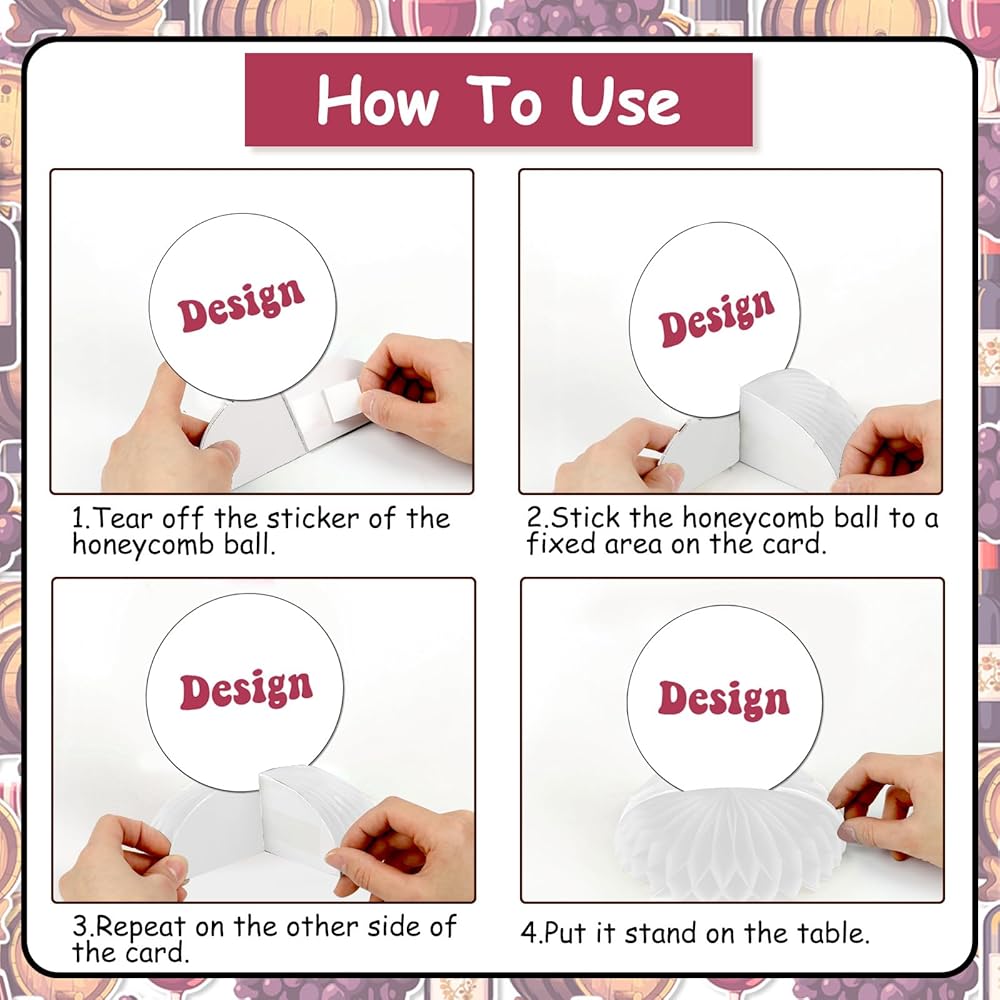 How To Use

Design

1.Tear off the sticker of the honeycomb ball.

Design

2.Stick the honeycomb ball to a fixed area on the card.

Design

3.Repeat on the other side of the card.

Design

4.Put it stand on the table.