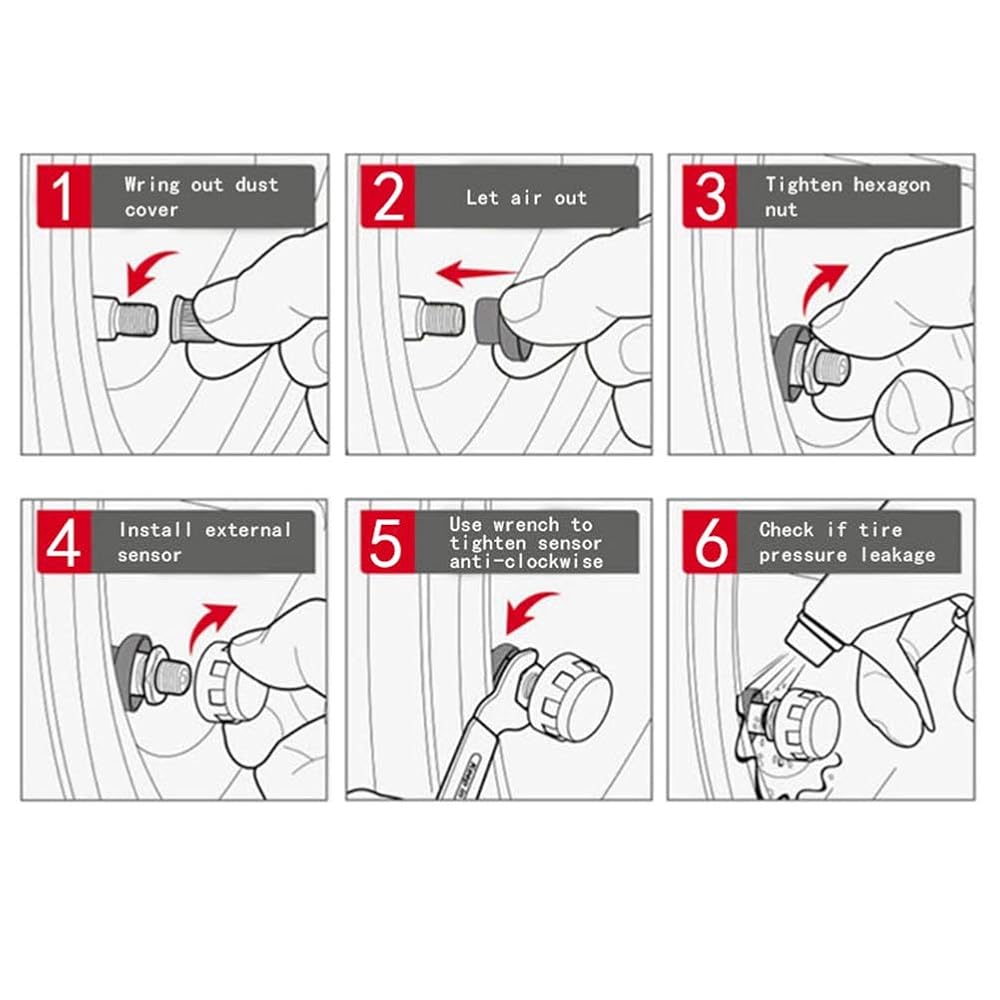 1 Wring out dust cover

2 Let air out

3 Tighten hexagon nut

4 Install external sensor

5 Use wrench to tighten sensor anti-clockwise

6 Check if tire pressure leakage