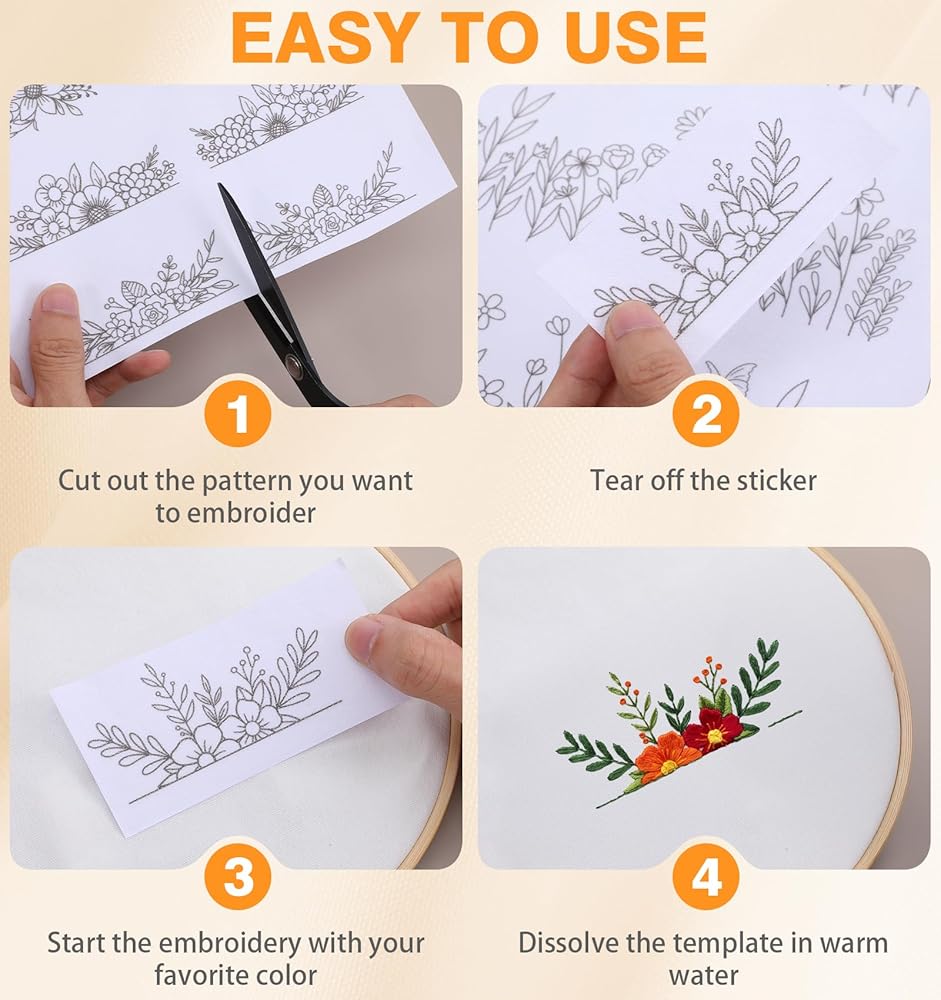 EASY TO USE

1

Cut out the pattern you want to embroider

2

Tear off the sticker

3

Start the embroidery with your favorite color

4

Dissolve the template in warm water