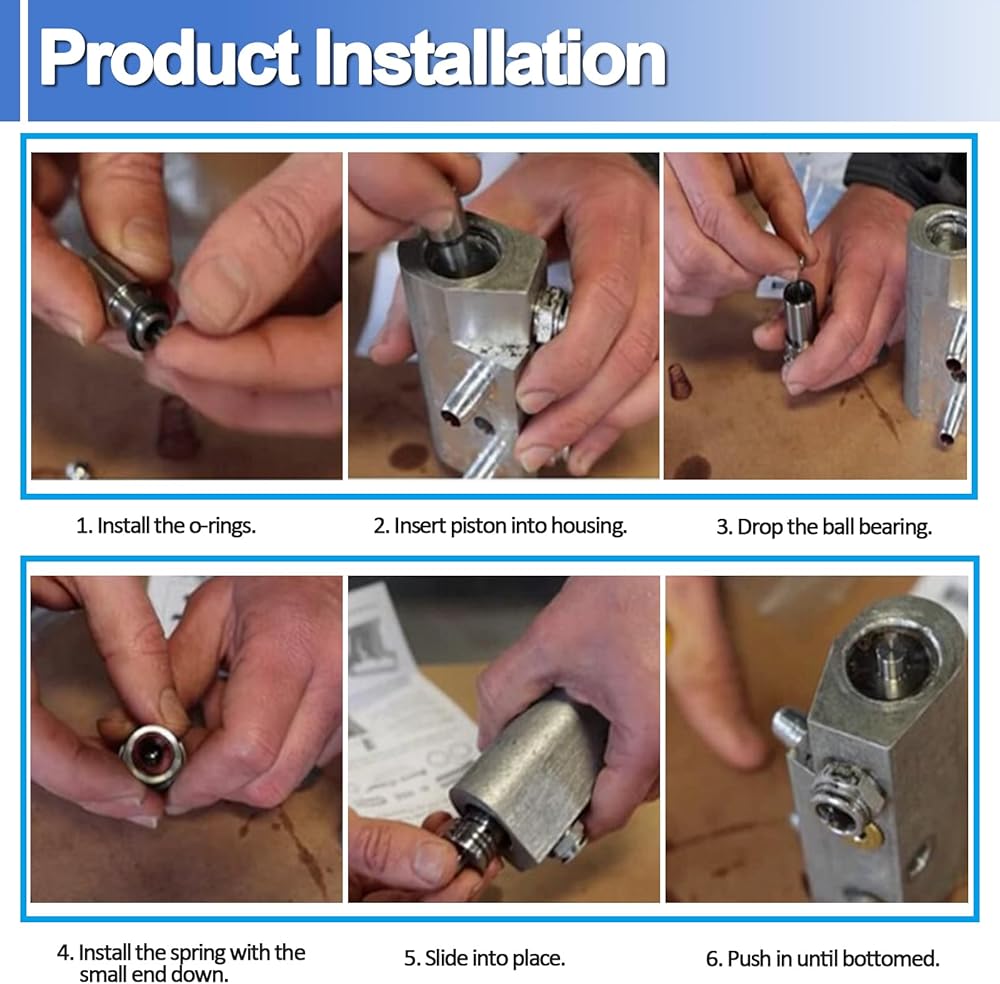 Product Installation

1. Install the o-rings.

2. Insert piston into housing.

3. Drop the ball bearing.

4. Install the spring with the small end down.

5. Slide into place.

6. Push in until bottomed.