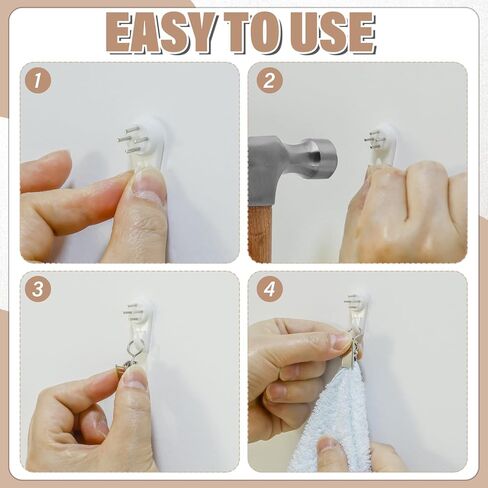 EASY TO USE

1

2

3

4