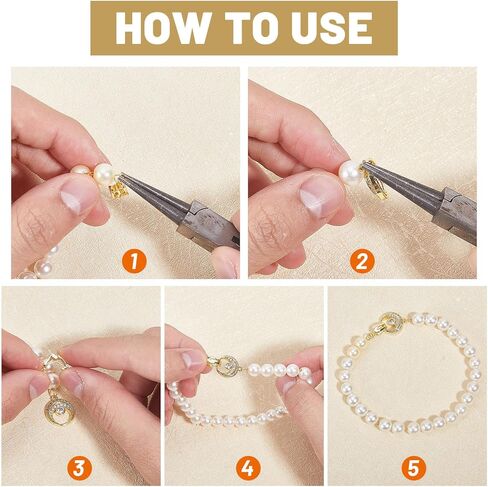 HOW TO USE

1

2

3

4

5