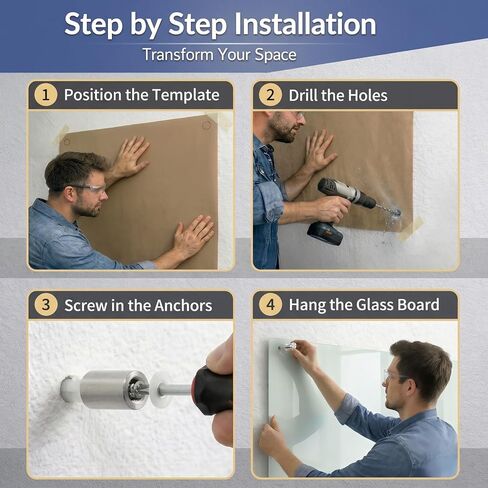 Step by Step Installation
Transform Your Space

1 Position the Template

2 Drill the Holes

3 Screw in the Anchors

4 Hang the Glass Board