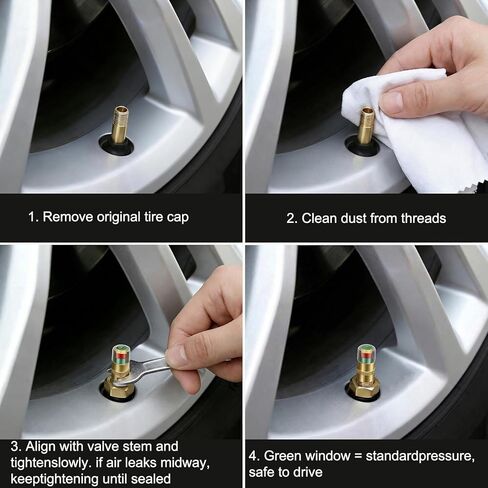 1. Remove original tire cap

2. Clean dust from threads

3. Align with valve stem and tightenslowly. if air leaks midway, keeptightening until sealed

4. Green window = standardpressure, safe to drive