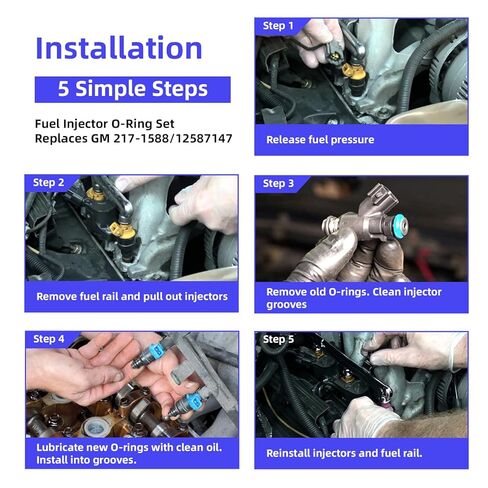 Installation

5 Simple Steps

Fuel Injector O-Ring Set
Replaces GM 217-1588/12587147

Step 1

Release fuel pressure

Step 2

Remove fuel rail and pull out injectors

Step 3

Remove old O-rings. Clean injector grooves

Step 4

Lubricate new O-rings with clean oil. Install into grooves.

Step 5

Reinstall injectors and fuel rail.