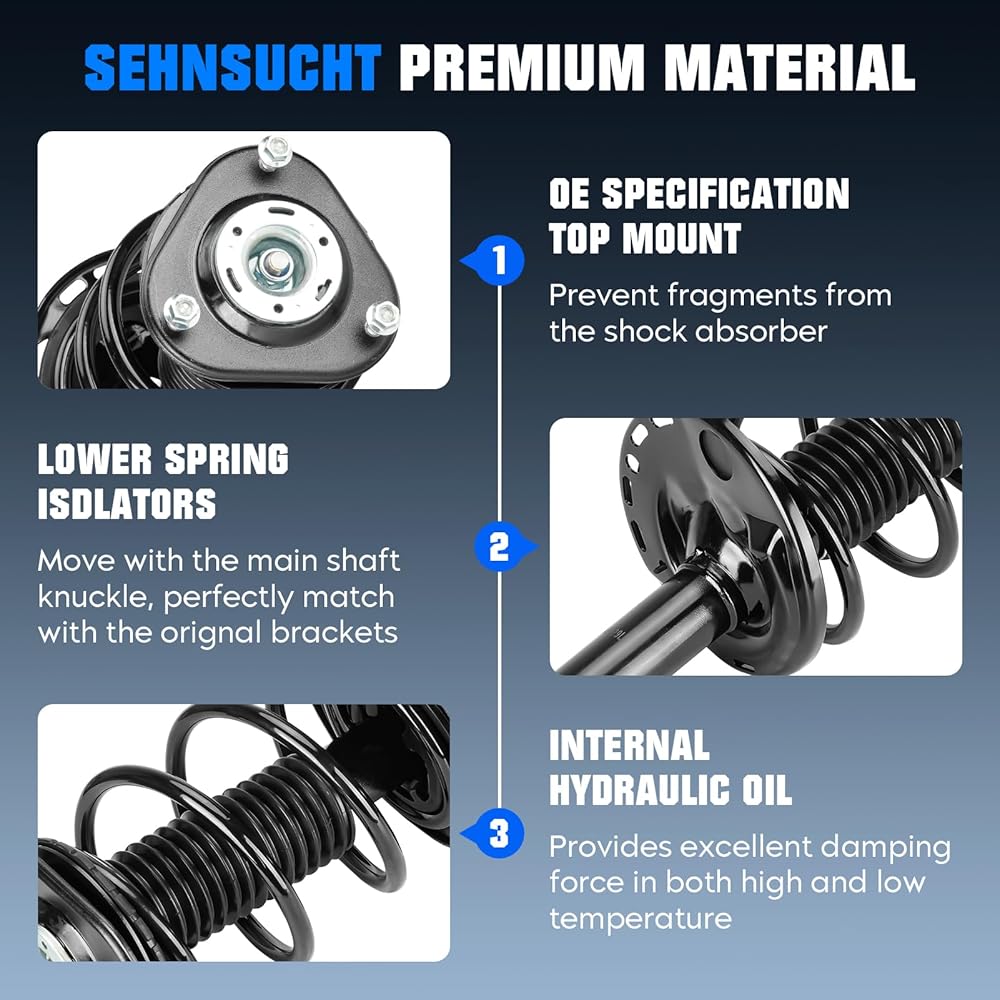 SEHNSUCHT PREMIUM MATERIAL

1

OE SPECIFICATION TOP MOUNT

Prevent fragments from the shock absorber

LOWER SPRING ISDLATORS

Move with the main shaft knuckle, perfectly match with the orignal brackets

2

3

INTERNAL HYDRAULIC OIL

Provides excellent damping force in both high and low temperature