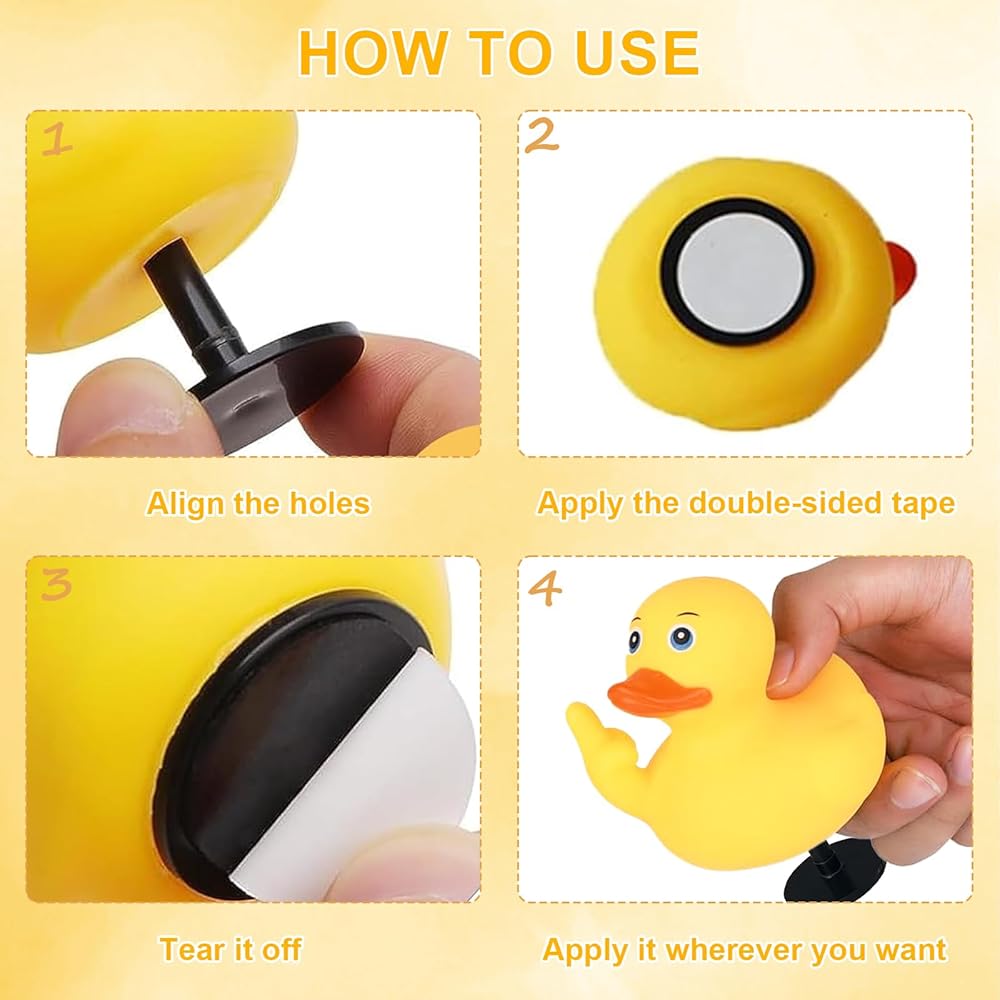 HOW TO USE

1

Align the holes

2

Apply the double-sided tape

3

Tear it off

4

Apply it wherever you want