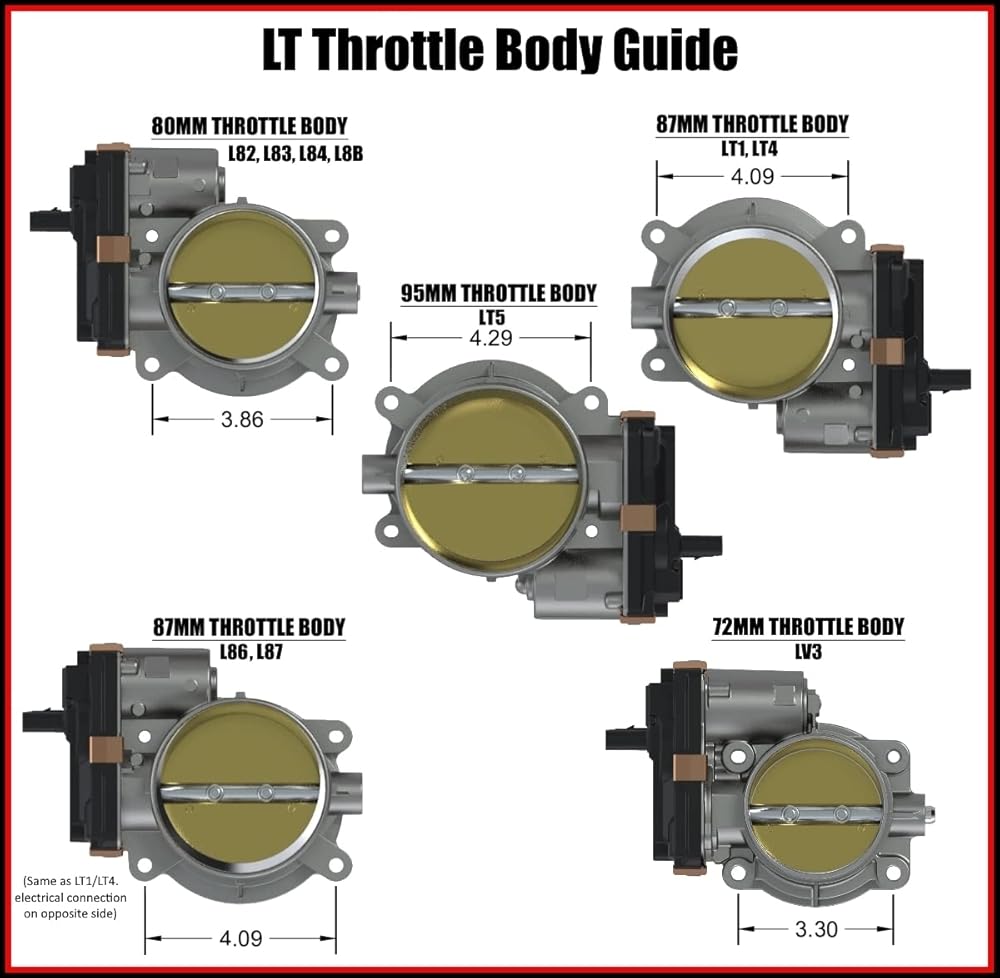 LT Throttle Body Guide

80MM THROTTLE BODY
L82, L83, L84, L8B

3.86

87MM THROTTLE BODY
LT1, LT4

4.09

95MM THROTTLE BODY
LT5

4.29

87MM THROTTLE BODY
L86, L87

(Same as LT1/LT4. electrical connection on opposite side)

4.09

72MM THROTTLE BODY
LV3

3.30