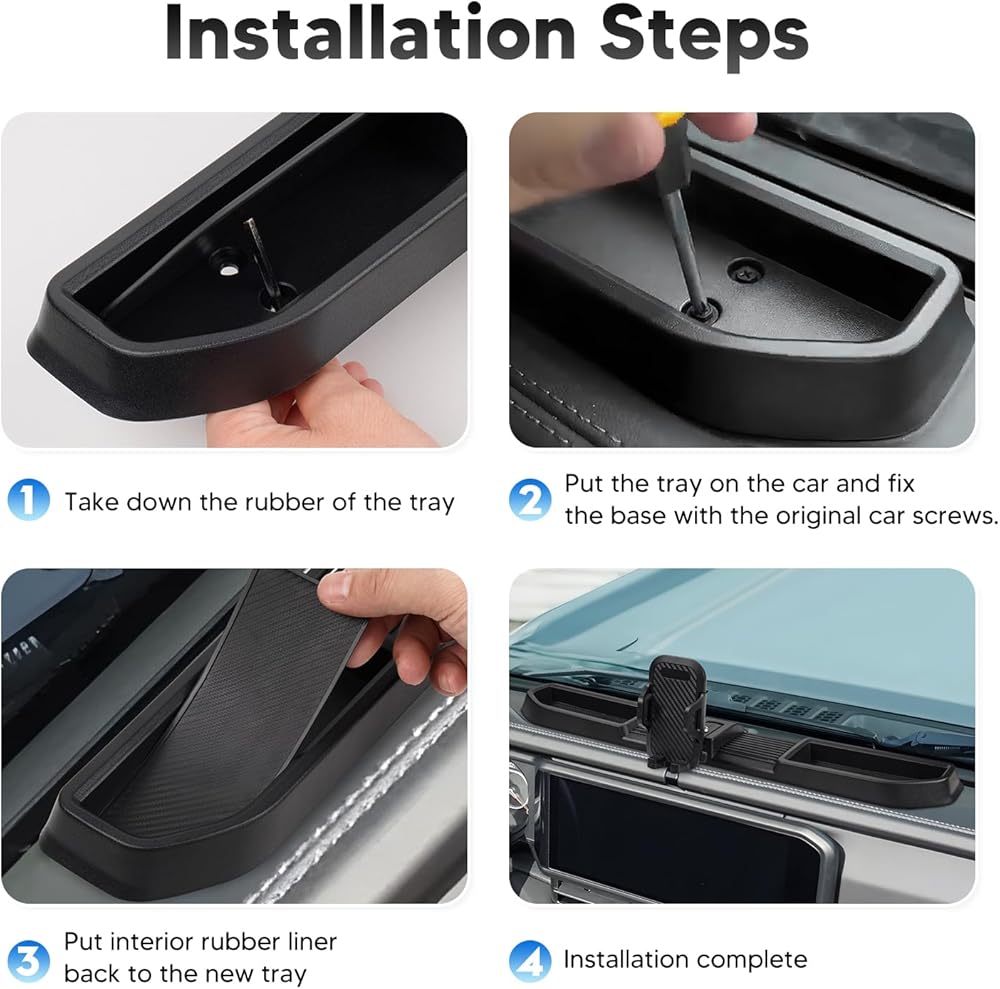 Installation Steps

1 Take down the rubber of the tray

2 Put the tray on the car and fix the base with the original car screws.

3 Put interior rubber liner back to the new tray

4 Installation complete