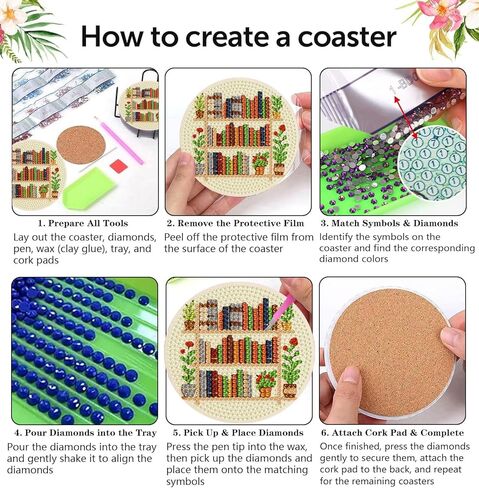 How to create a coaster

1. Prepare All Tools
Lay out the coaster, diamonds, pen, wax (clay glue), tray, and cork pads

2. Remove the Protective Film
Peel off the protective film from the surface of the coaster

3. Match Symbols & Diamonds
Identify the symbols on the coaster and find the corresponding diamond colors

4. Pour Diamonds into the Tray
Pour the diamonds into the tray and gently shake it to align the diamonds

5. Pick Up & Place Diamonds
Press the pen tip into the wax, then pick up the diamonds and place them onto the matching symbols

6. Attach Cork Pad & Complete
Once finished, press the diamonds gently to secure them, attach the cork pad to the back, and repeat for the remaining coasters