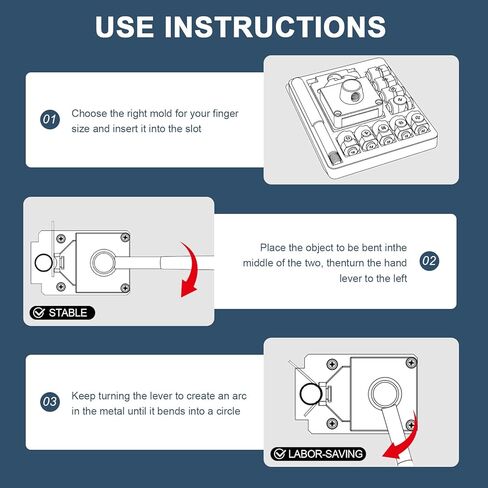 USE INSTRUCTIONS

01 Choose the right mold for your finger size and insert it into the slot

STABLE

Place the object to be bent inthe middle of the two, thenturn the hand lever to the left 02

03 Keep turning the lever to create an arc in the metal until it bends into a circle

LABOR-SAVING