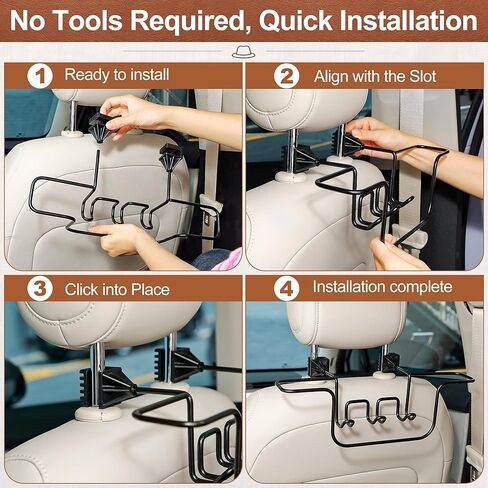 No Tools Required, Quick Installation

1 Ready to install

2 Align with the Slot

3 Click into Place

4 Installation complete