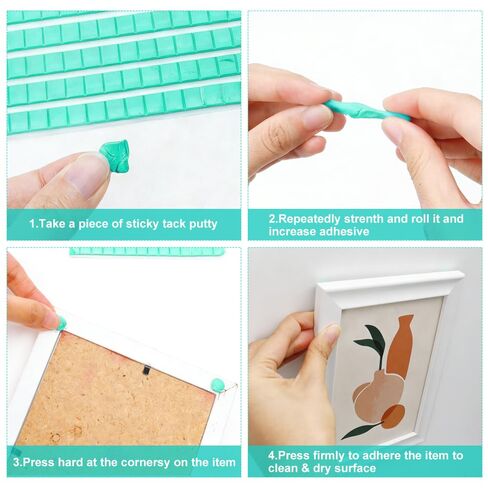 1.Take a piece of sticky tack putty

2.Repeatedly strenth and roll it and increase adhesive

3.Press hard at the cornersy on the item

4.Press firmly to adhere the item to clean & dry surface