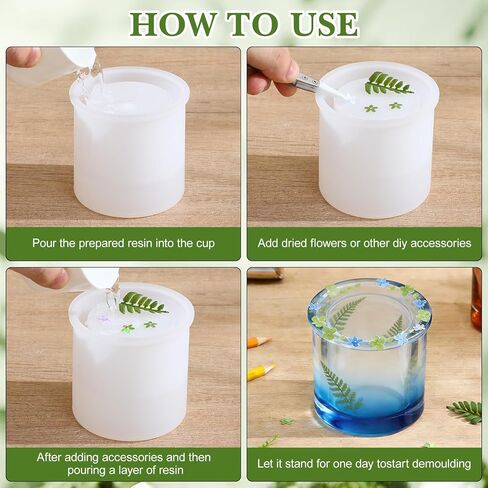 HOW TO USE

Pour the prepared resin into the cup

Add dried flowers or other diy accessories

After adding accessories and then pouring a layer of resin

Let it stand for one day tostart demoulding