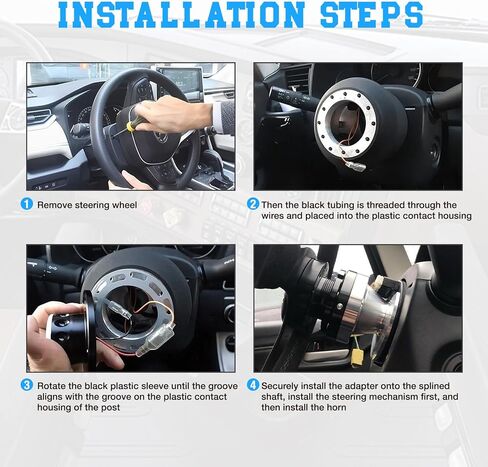 INSTALLATION STEPS

1 Remove steering wheel

2 Then the black tubing is threaded through the wires and placed into the plastic contact housing

3 Rotate the black plastic sleeve until the groove aligns with the groove on the plastic contact housing of the post

4 Securely install the adapter onto the splined shaft, install the steering mechanism first, and then install the horn