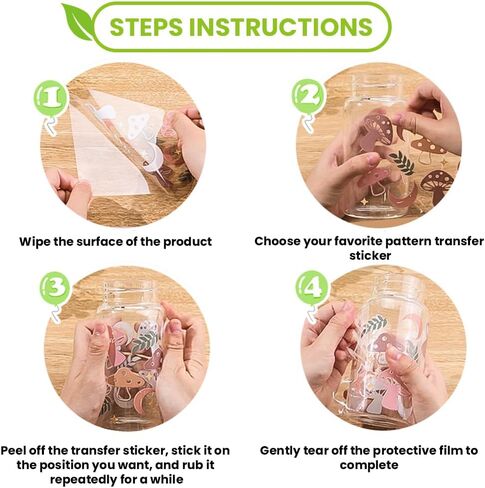 STEPS INSTRUCTIONS

1

Wipe the surface of the product

2

Choose your favorite pattern transfer sticker

3

Peel off the transfer sticker, stick it on the position you want, and rub it repeatedly for a while

4

Gently tear off the protective film to complete