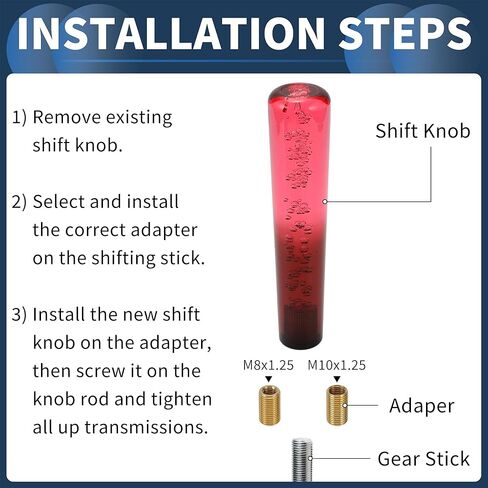 INSTALLATION STEPS

1) Remove existing shift knob.

2) Select and install the correct adapter on the shifting stick.

3) Install the new shift knob on the adapter, then screw it on the knob rod and tighten all up transmissions.

Shift Knob

M8x1.25

M10x1.25

Adaper

Gear Stick