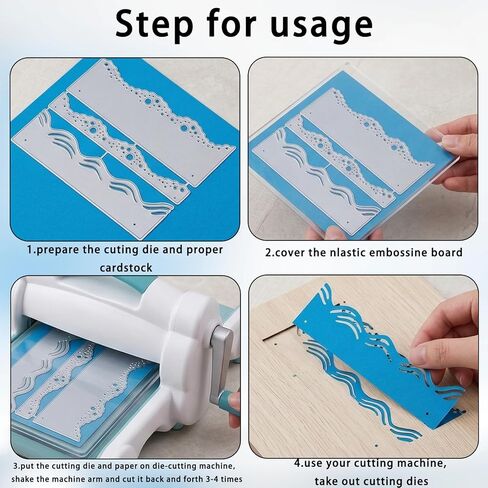 Step for usage

1.prepare the cuting die and proper cardstock

2.cover the nlastic embossine board

3.put the cutting die and paper on die-cutting machine, shake the machine arm and cut it back and forth 3-4 times

4.use your cutting machine, take out cutting dies