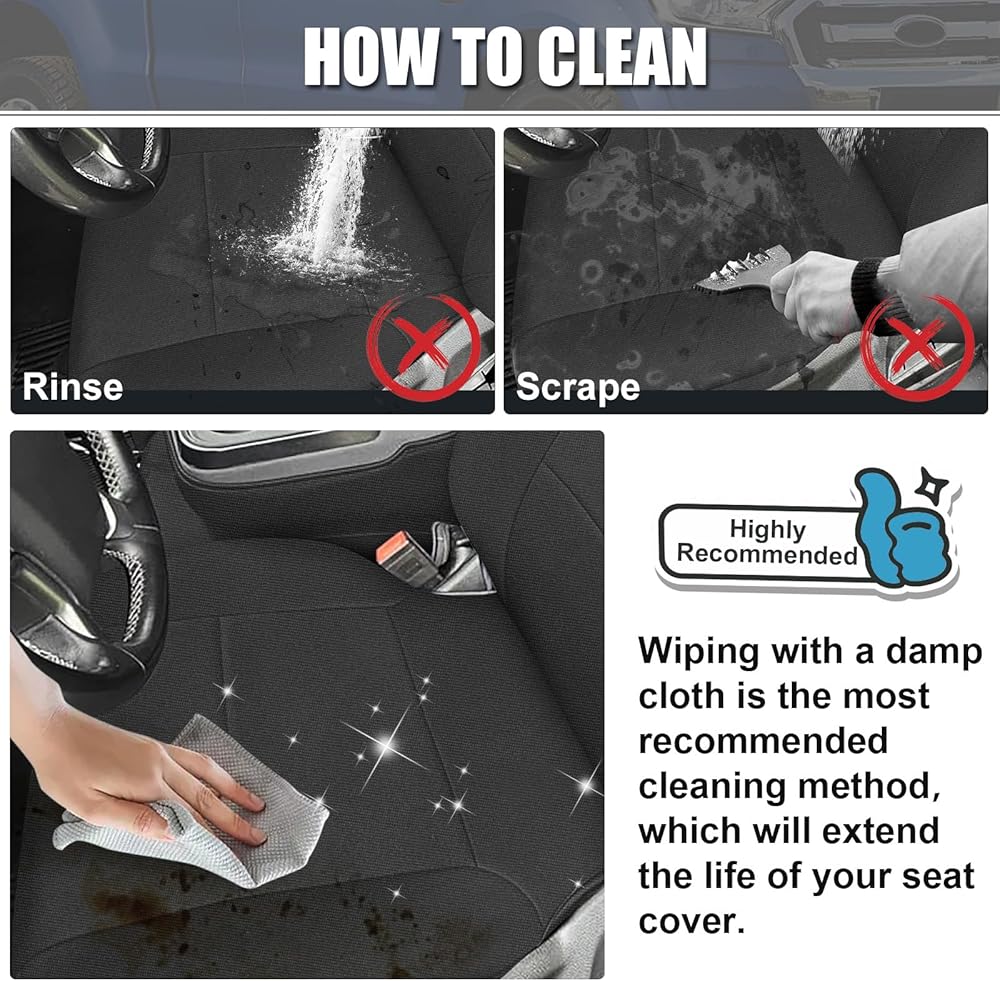 HOW TO CLEAN

Rinse

Scrape

Highly Recommended

Wiping with a damp cloth is the most recommended cleaning method, which will extend the life of your seat cover.