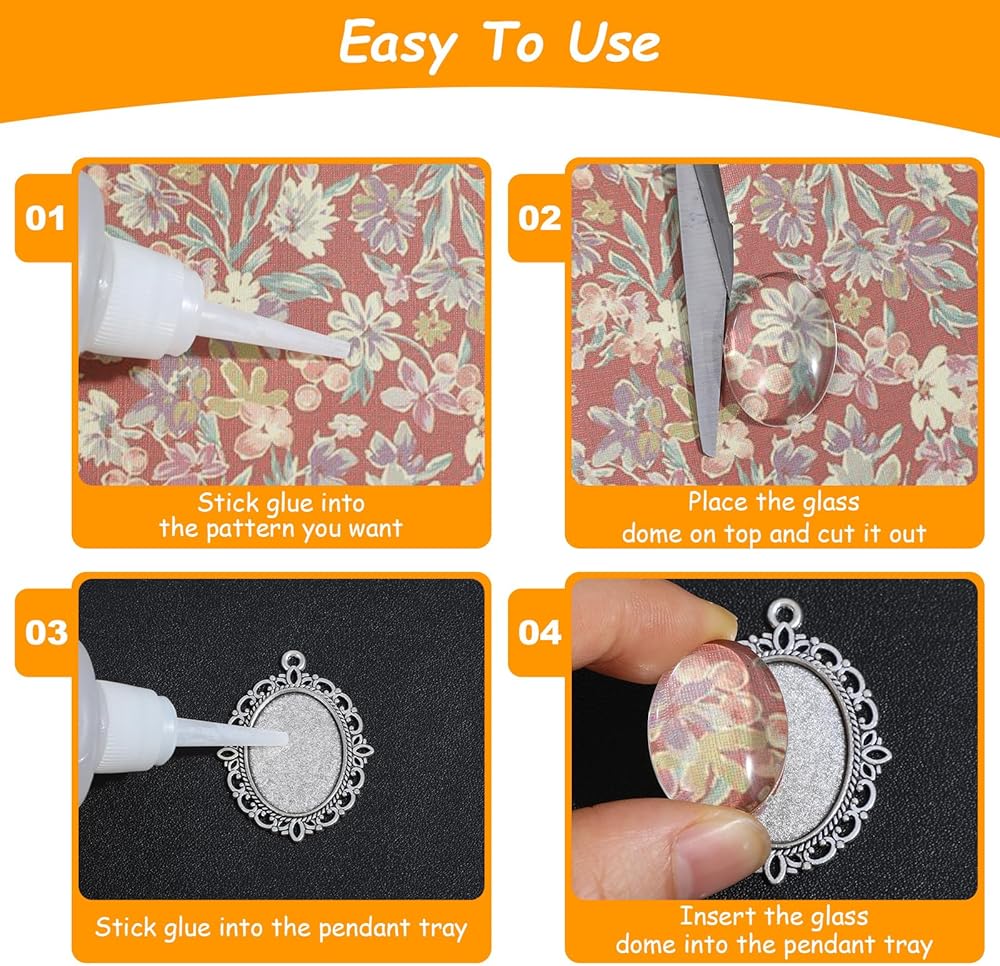 Easy To Use

01

Stick glue into the pattern you want

02

Place the glass dome on top and cut it out

03

Stick glue into the pendant tray

04

Insert the glass dome into the pendant tray