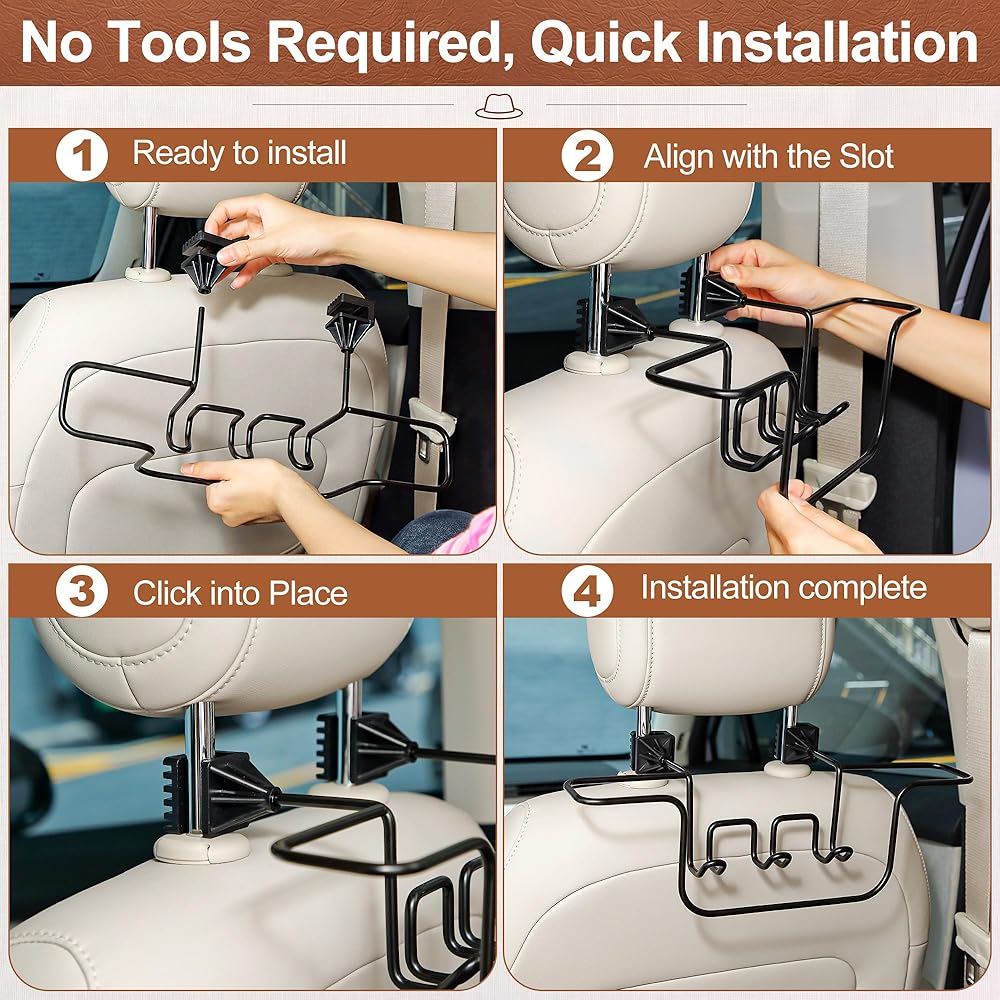 No Tools Required, Quick Installation

1 Ready to install

2 Align with the Slot

3 Click into Place

4 Installation complete