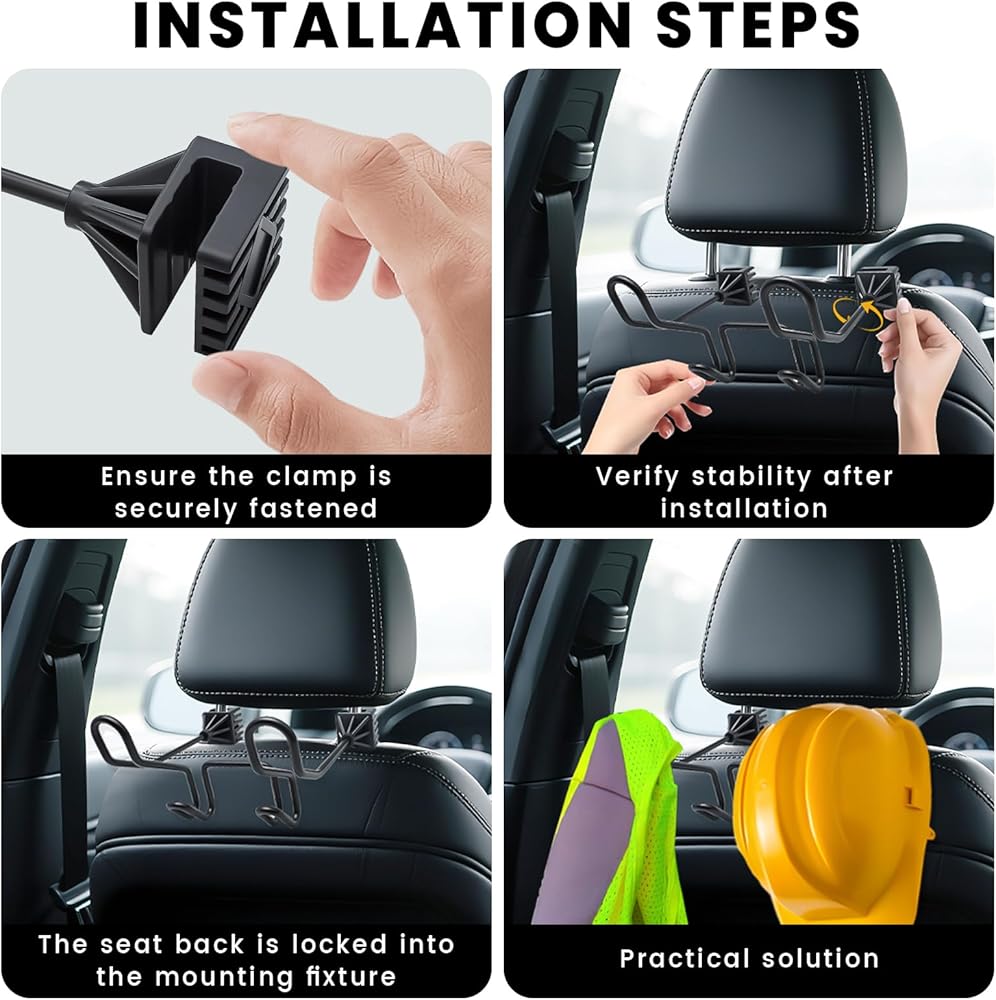 INSTALLATION STEPS

Ensure the clamp is securely fastened

Verify stability after installation

The seat back is locked into the mounting fixture

Practical solution