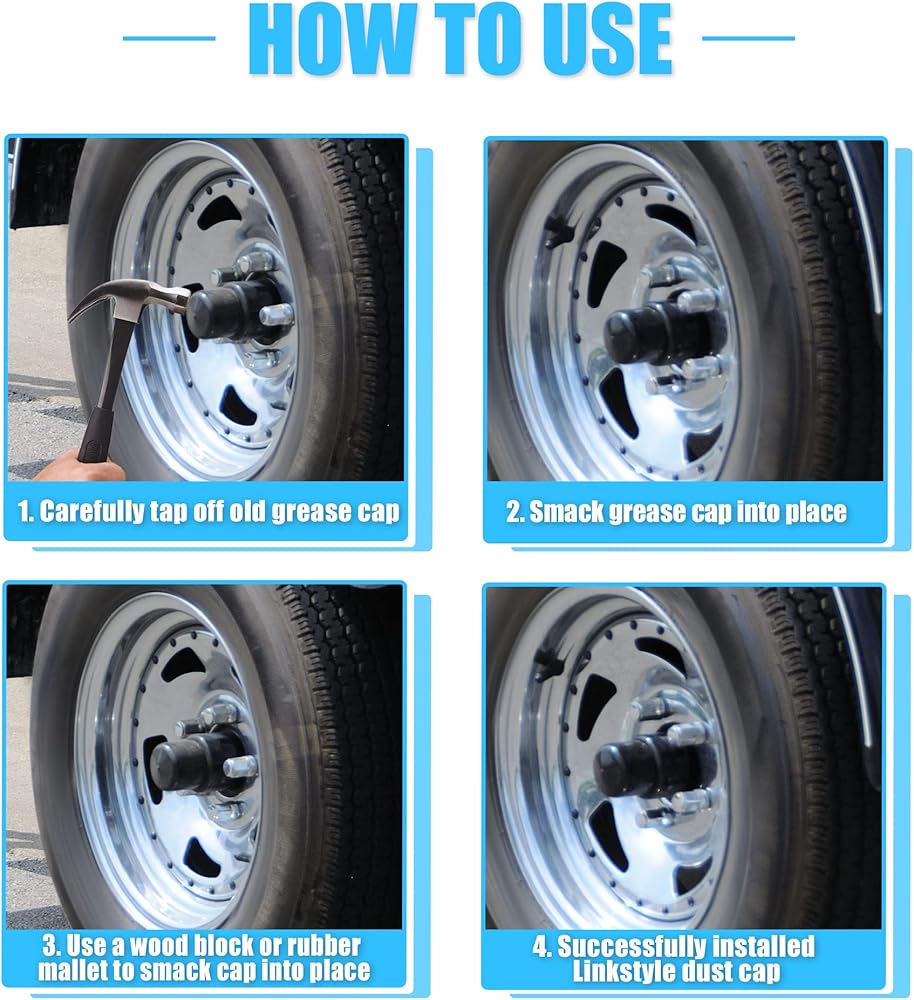 HOW TO USE

1. Carefully tap off old grease cap

2. Smack grease cap into place

3. Use a wood block or rubber mallet to smack cap into place

4. Successfully installed Linkstyle dust cap