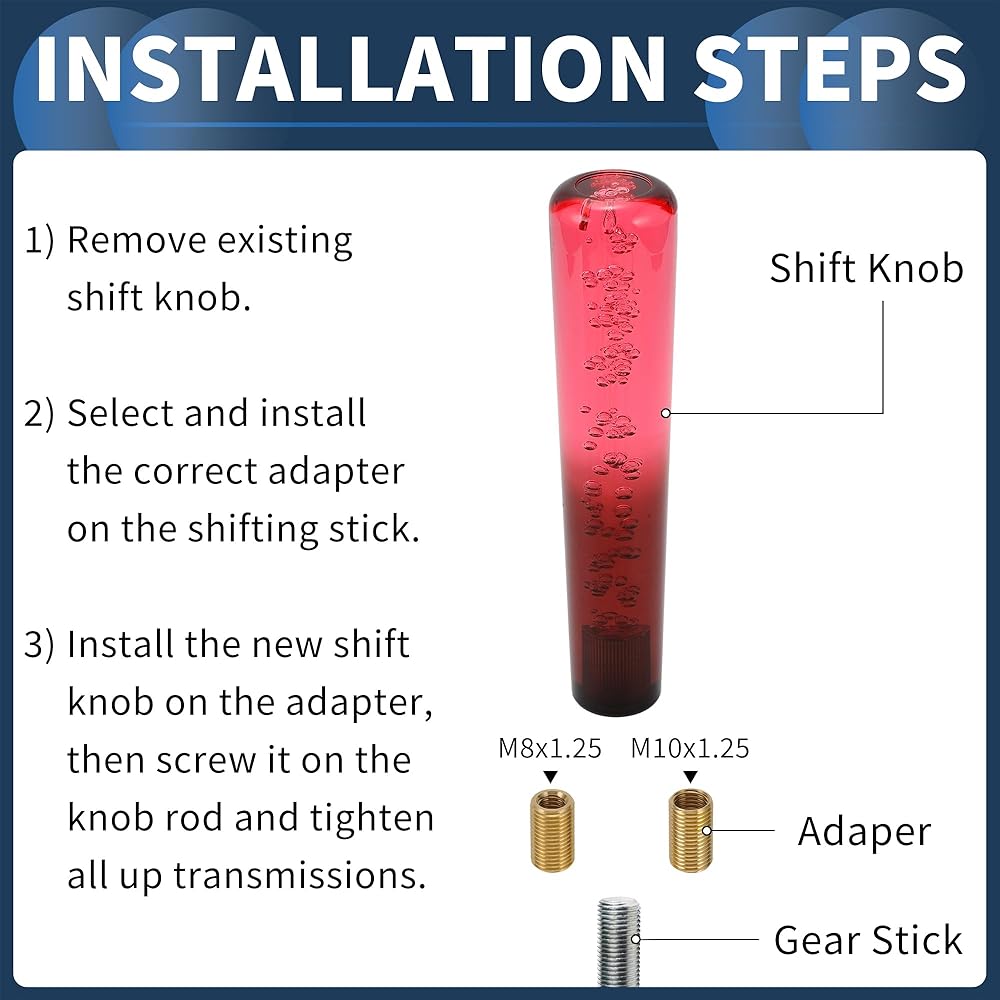 INSTALLATION STEPS

1) Remove existing shift knob.

2) Select and install the correct adapter on the shifting stick.

3) Install the new shift knob on the adapter, then screw it on the knob rod and tighten all up transmissions.

Shift Knob

M8x1.25

M10x1.25

Adaper

Gear Stick