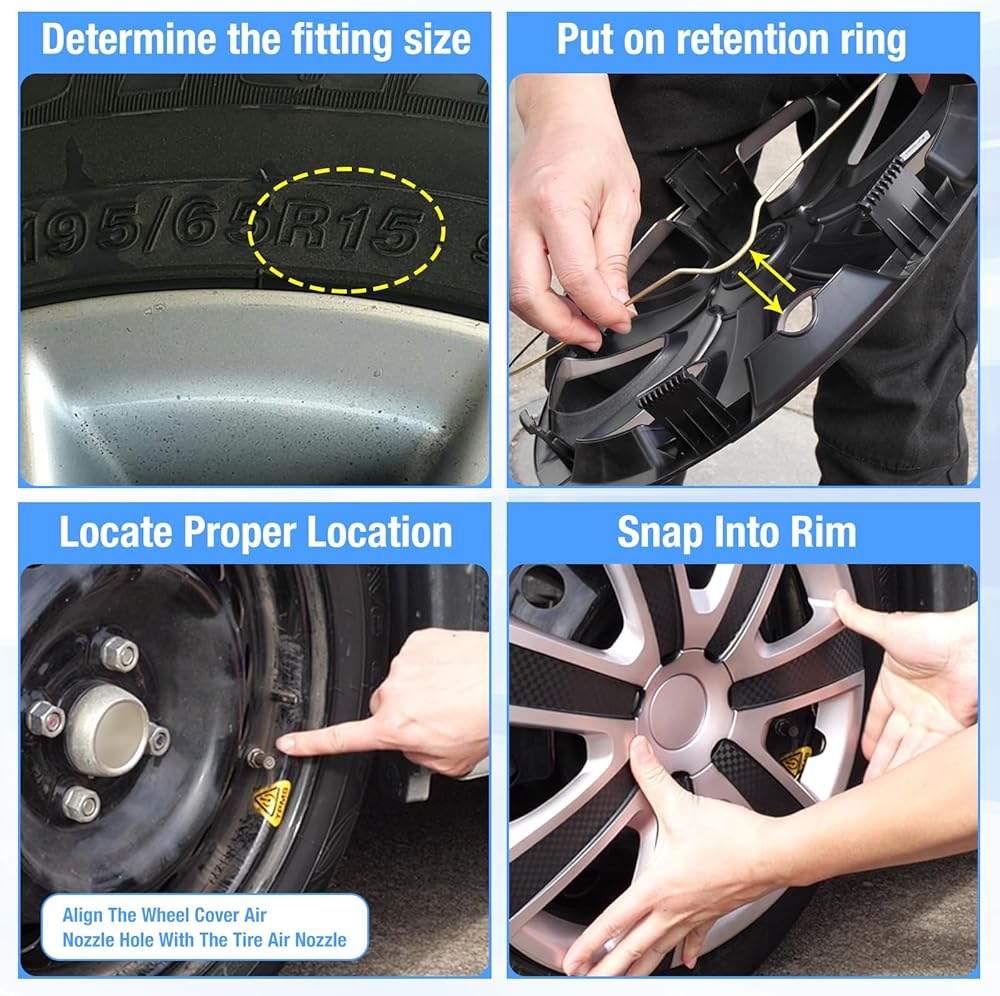 Determine the fitting size

195/65R15

Put on retention ring

Locate Proper Location

Align The Wheel Cover Air Nozzle Hole With The Tire Air Nozzle

Snap Into Rim