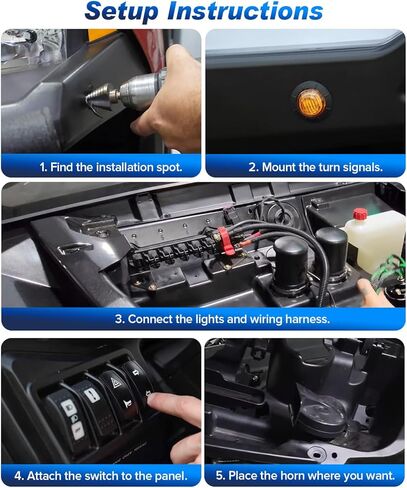 Setup Instructions

1. Find the installation spot.

2. Mount the turn signals.

3. Connect the lights and wiring harness.

4. Attach the switch to the panel.

5. Place the horn where you want.