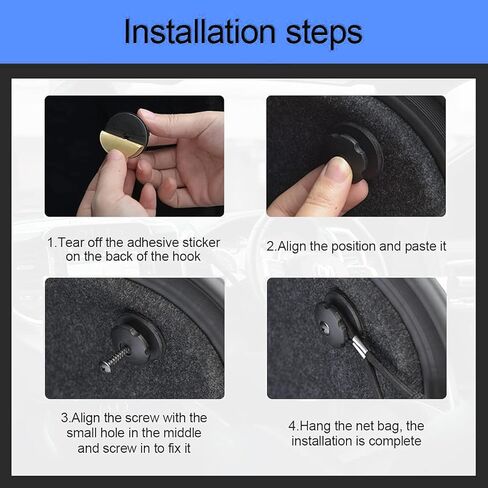 Installation steps

1.Tear off the adhesive sticker on the back of the hook

2.Align the position and paste it

3.Align the screw with the small hole in the middle and screw in to fix it

4.Hang the net bag, the installation is complete