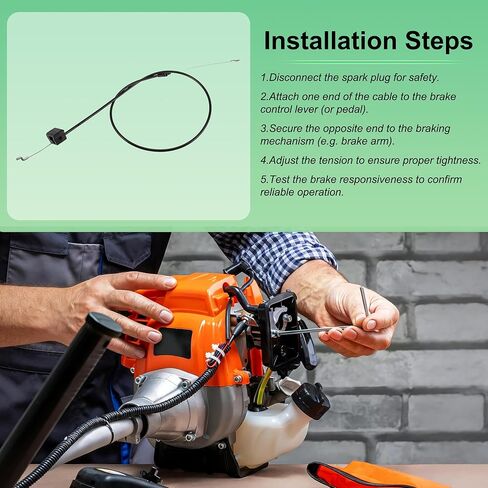 Installation Steps

1.Disconnect the spark plug for safety.

2.Attach one end of the cable to the brake control lever (or pedal).

3.Secure the opposite end to the braking mechanism (e.g. brake arm).

4.Adjust the tension to ensure proper tightness.

5.Test the brake responsiveness to confirm reliable operation.