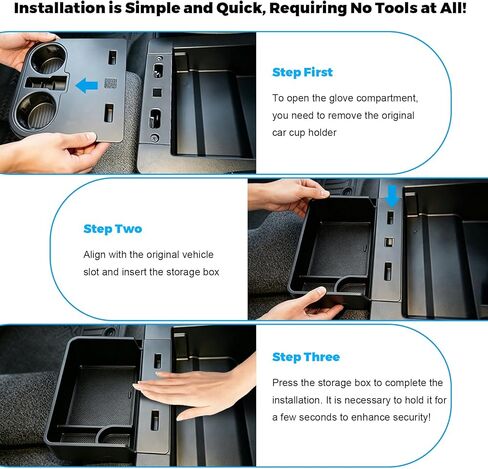 Installation is Simple and Quick, Requiring No Tools at All!

Step First

To open the glove compartment, you need to remove the original car cup holder

Step Two

Align with the original vehicle slot and insert the storage box

Step Three

Press the storage box to complete the installation. It is necessary to hold it for a few seconds to enhance security!