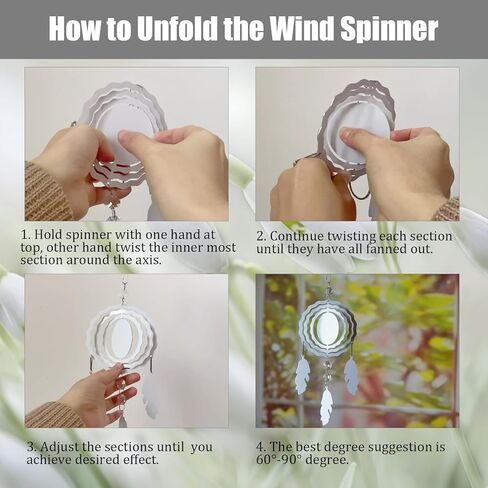 How to Unfold the Wind Spinner

1. Hold spinner with one hand at top, other hand twist the inner most section around the axis.

2. Continue twisting each section until they have all fanned out.

3. Adjust the sections until you achieve desired effect.

4. The best degree suggestion is 60°-90° degree.