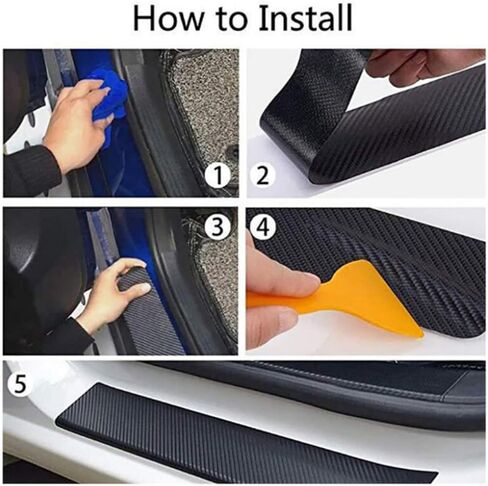 How to Install

1

2

3

4

5