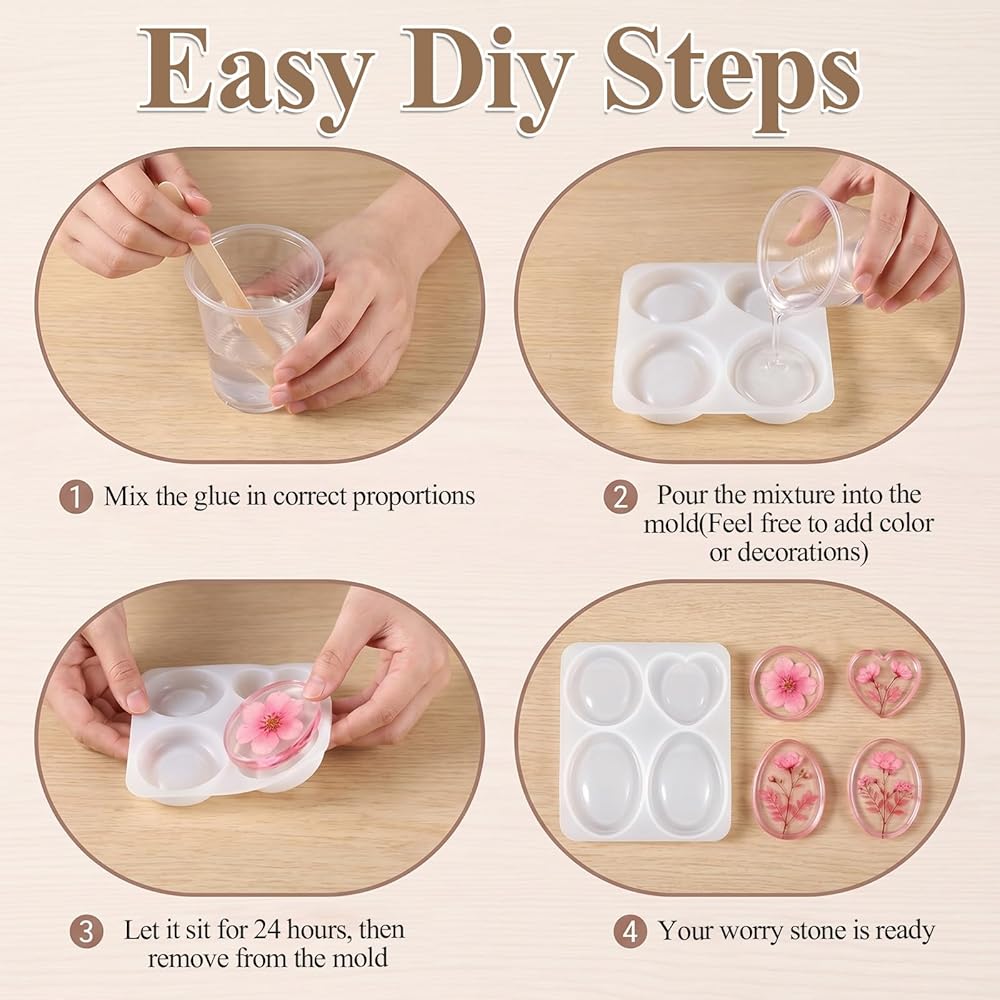 Easy Diy Steps

1 Mix the glue in correct proportions

2 Pour the mixture into the mold(Feel free to add color or decorations)

3 Let it sit for 24 hours, then remove from the mold

4 Your worry stone is ready