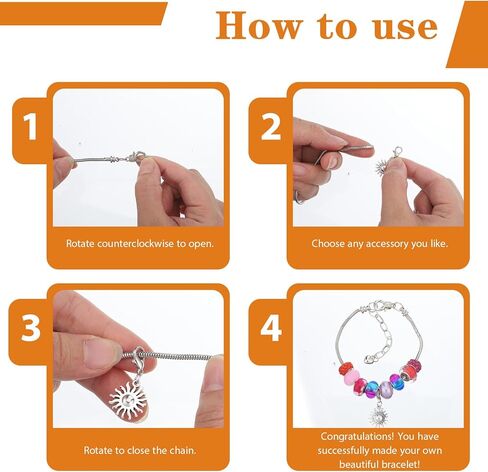 How to use

1
Rotate counterclockwise to open.

2
Choose any accessory you like.

3
Rotate to close the chain.

4
Congratulations! You have successfully made your own beautiful bracelet!