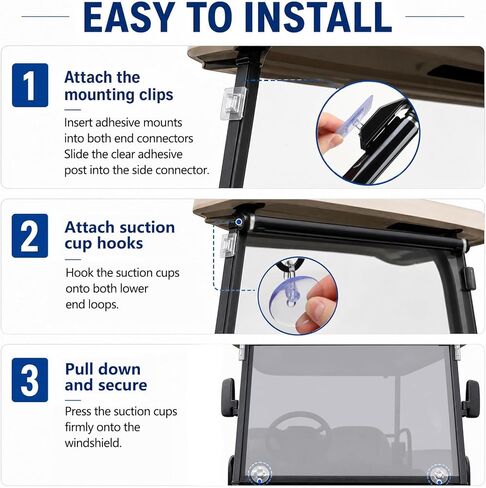 EASY TO INSTALL

1

Attach the mounting clips

Insert adhesive mounts into both end connectors Slide the clear adhesive post into the side connector.

2

Attach suction cup hooks

Hook the suction cups onto both lower end loops.

3

Pull down and secure

Press the suction cups firmly onto the windshield.