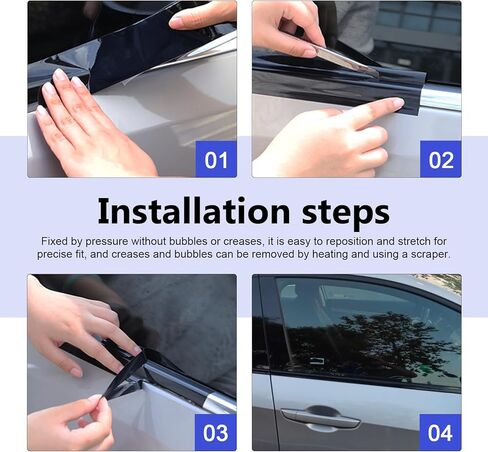 01

02

Installation steps

Fixed by pressure without bubbles or creases, it is easy to reposition and stretch for precise fit, and creases and bubbles can be removed by heating and using a scraper.

03

04