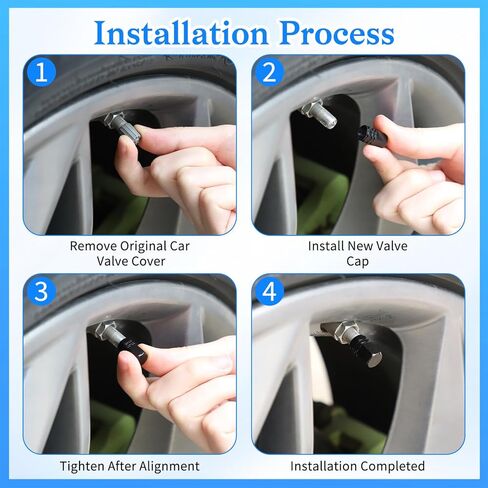 Installation Process

1

Remove Original Car Valve Cover

2

Install New Valve Cap

3

Tighten After Alignment

4

Installation Completed