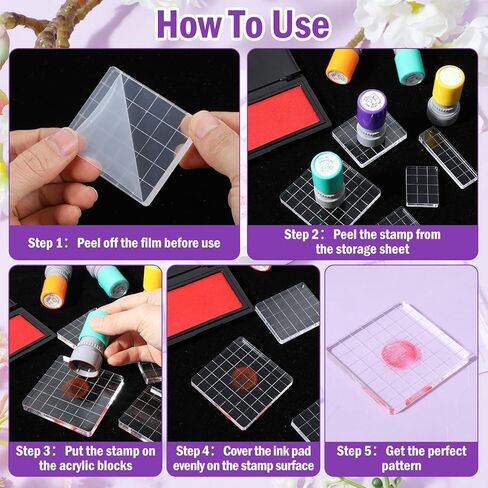 How To Use

Step 1： Peel off the film before use

Step 2： Peel the stamp from the storage sheet

Step 3： Put the stamp on the acrylic blocks

Step 4： Cover the ink pad evenly on the stamp surface

Step 5： Get the perfect pattern