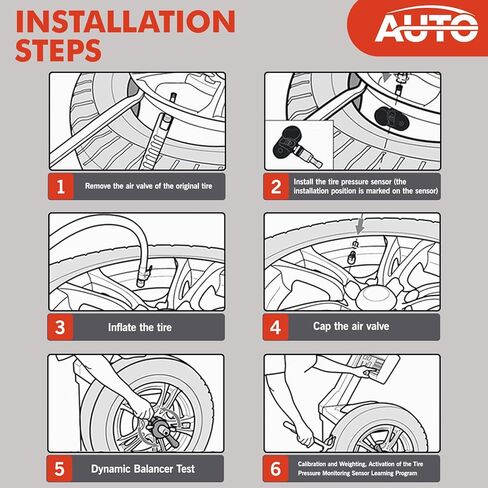 INSTALLATION STEPS

AUTO

1 Remove the air valve of the original tire

2 Install the tire pressure sensor (the installation position is marked on the sensor)

3 Inflate the tire

4 Cap the air valve

5 Dynamic Balancer Test

6 Calibration and Weighting, Activation of the Tire Pressure Monitoring Sensor Learning Program