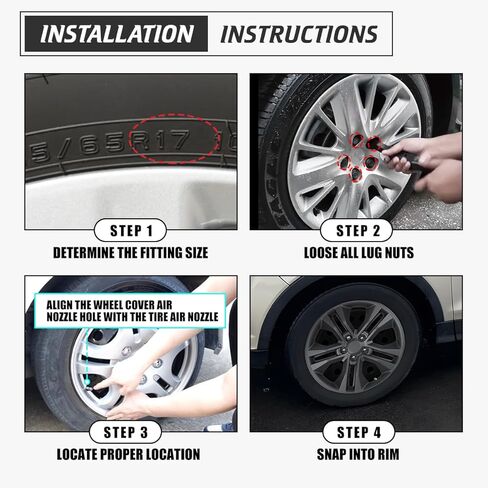 INSTALLATION INSTRUCTIONS

5/65R17

STEP 1
DETERMINE THE FITTING SIZE

STEP 2
LOOSE ALL LUG NUTS

ALIGN THE WHEEL COVER AIR NOZZLE HOLE WITH THE TIRE AIR NOZZLE

STEP 3
LOCATE PROPER LOCATION

STEP 4
SNAP INTO RIM